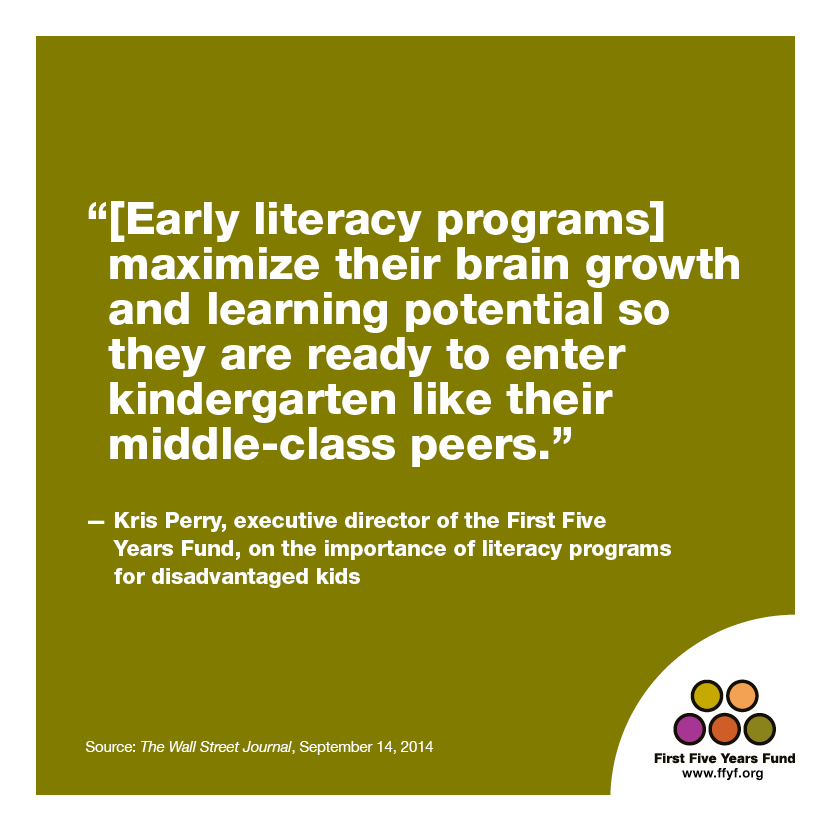 “[Early literacy programs] maximize their brain growth and learning potential so they are ready to enter kindergarten like their middle-class peers.”

— Kris Perry, executive director of the First Five Years Fund, on the importance of literacy programs for disadvantaged kids

Source: The Wall Street Journal, September 14, 2014

First Five Years Fund
www.ffyf.org