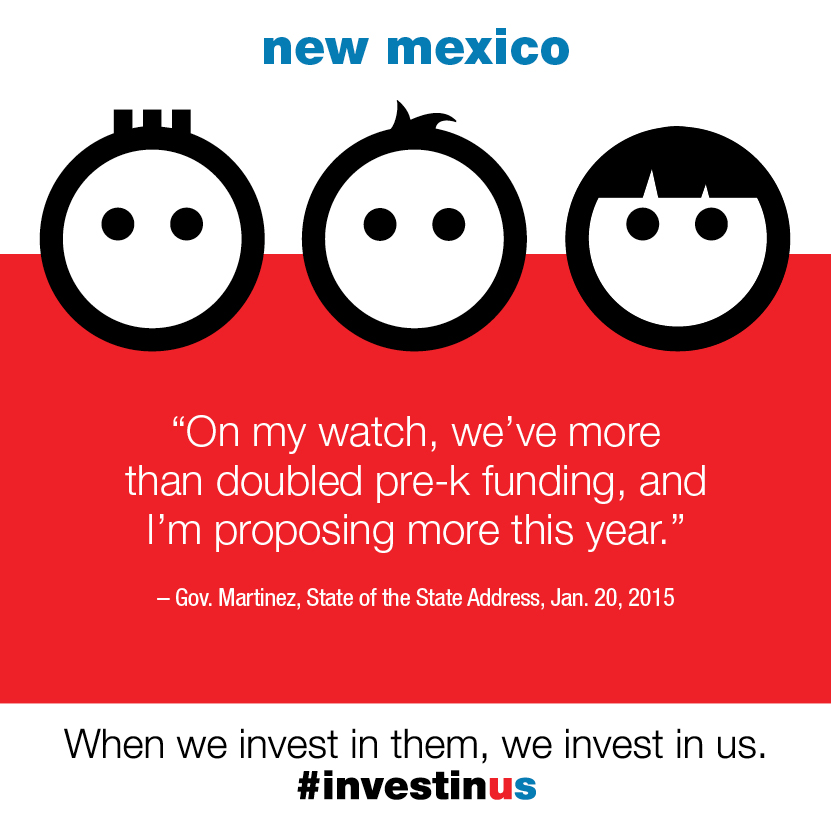 new mexico

“On my watch, we’ve more than doubled pre-k funding, and I’m proposing more this year.”

– Gov. Martinez, State of the State Address, Jan. 20, 2015

When we invest in them, we invest in us.
#investinus