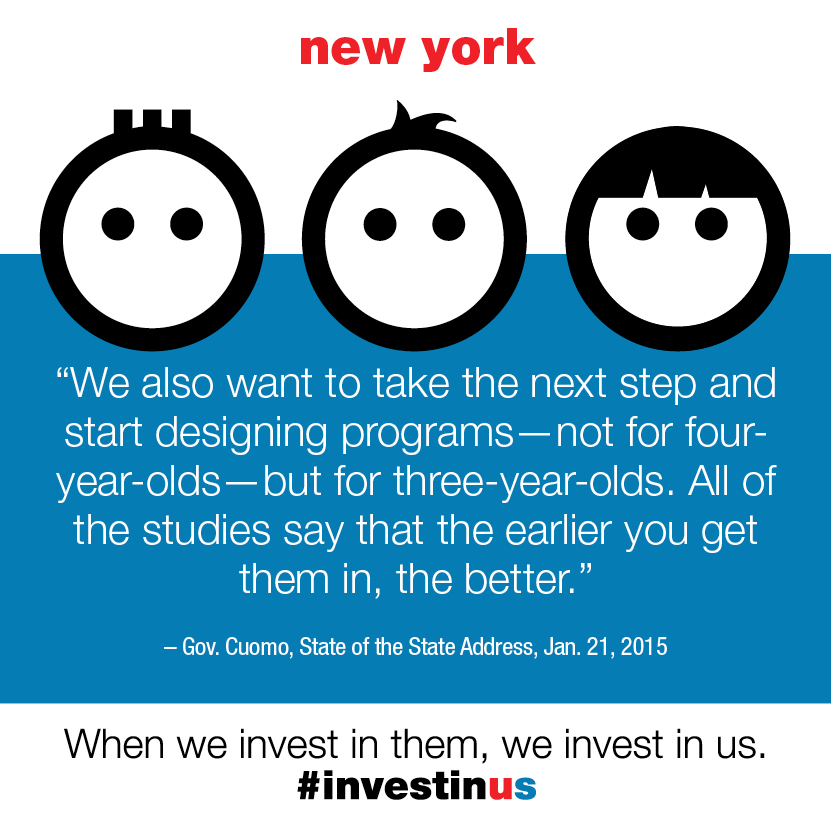 new york

“We also want to take the next step and start designing programs—not for four-year-olds—but for three-year-olds. All of the studies say that the earlier you get them in, the better.”

– Gov. Cuomo, State of the State Address, Jan. 21, 2015

When we invest in them, we invest in us.
#investinus