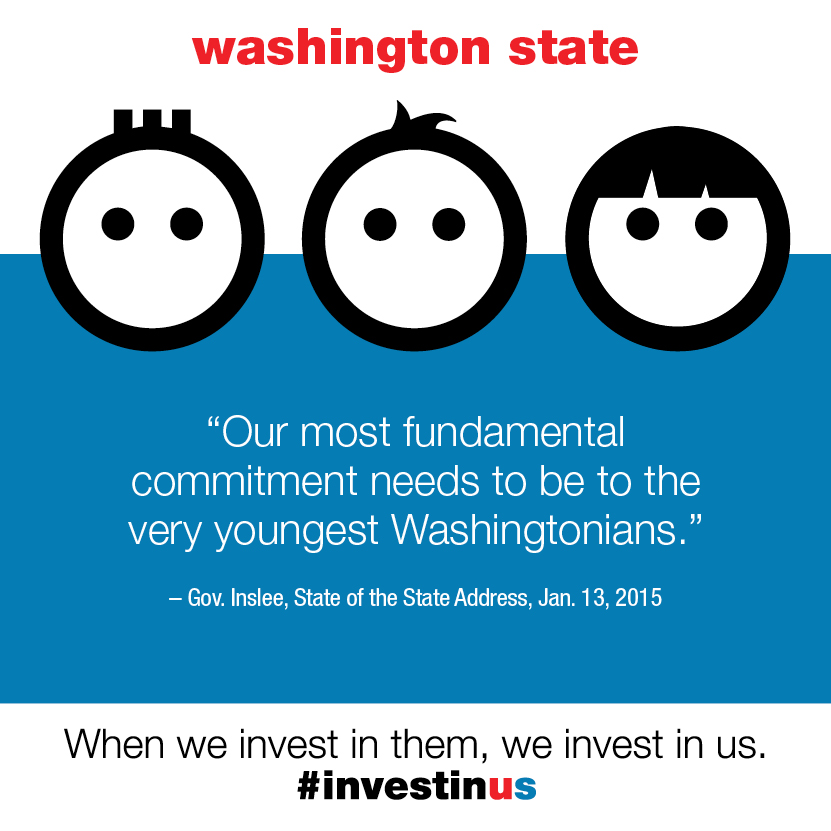 washington state

“Our most fundamental commitment needs to be to the very youngest Washingtonians.”

– Gov. Inslee, State of the State Address, Jan. 13, 2015

When we invest in them, we invest in us.
#investinus