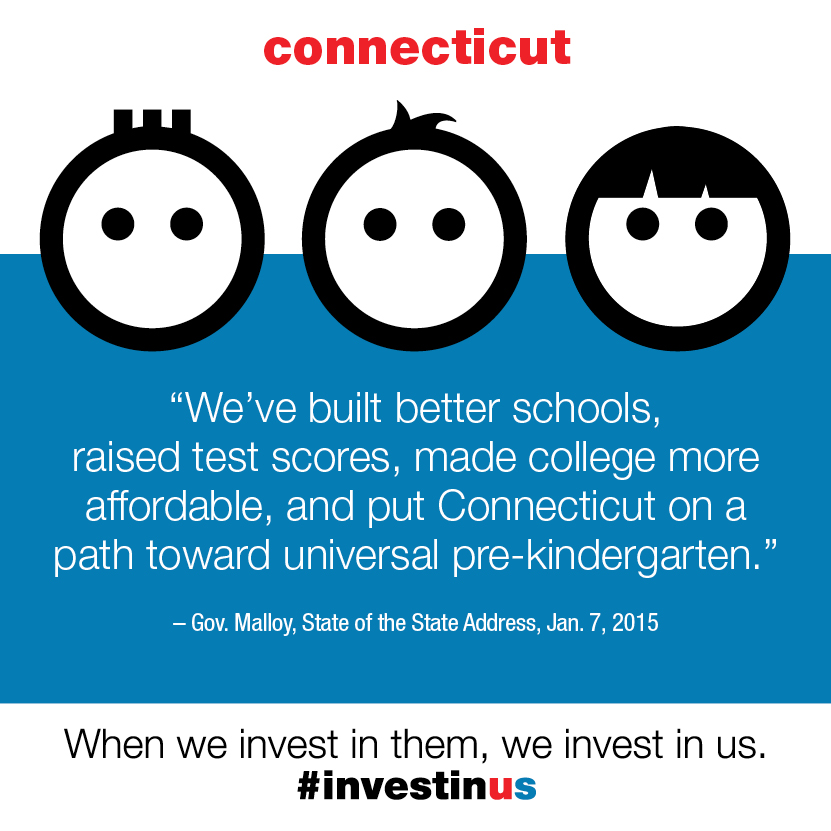 connecticut

“We’ve built better schools, raised test scores, made college more affordable, and put Connecticut on a path toward universal pre-kindergarten.”

– Gov. Malloy, State of the State Address, Jan. 7, 2015

When we invest in them, we invest in us.
#investinus