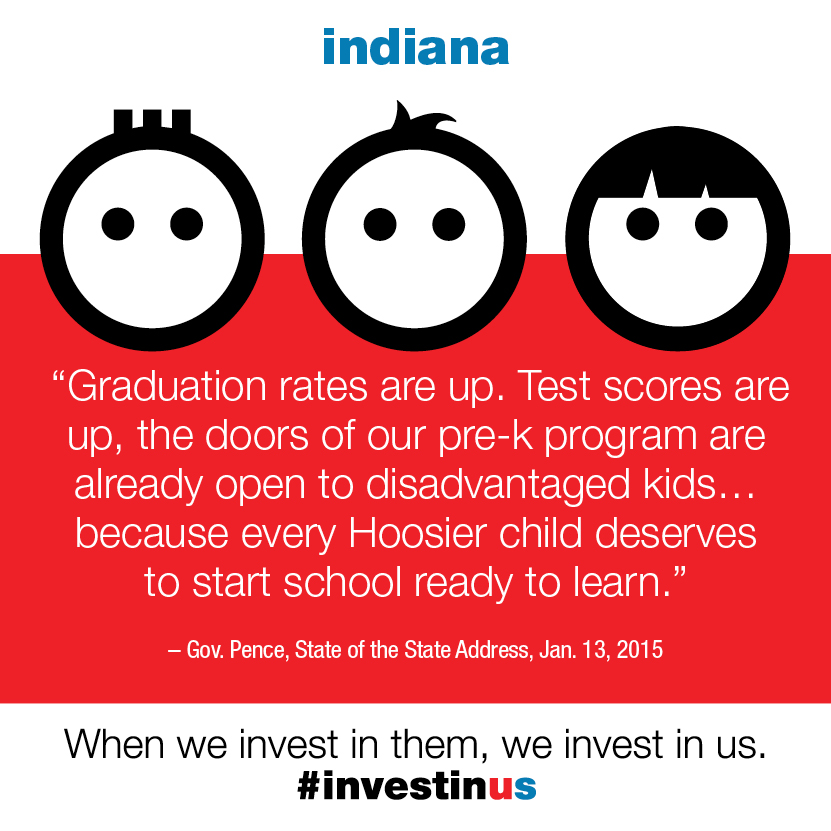 indiana

“Graduation rates are up. Test scores are up, the doors of our pre-k program are already open to disadvantaged kids… because every Hoosier child deserves to start school ready to learn.”

– Gov. Pence, State of the State Address, Jan. 13, 2015

When we invest in them, we invest in us.
#investinus