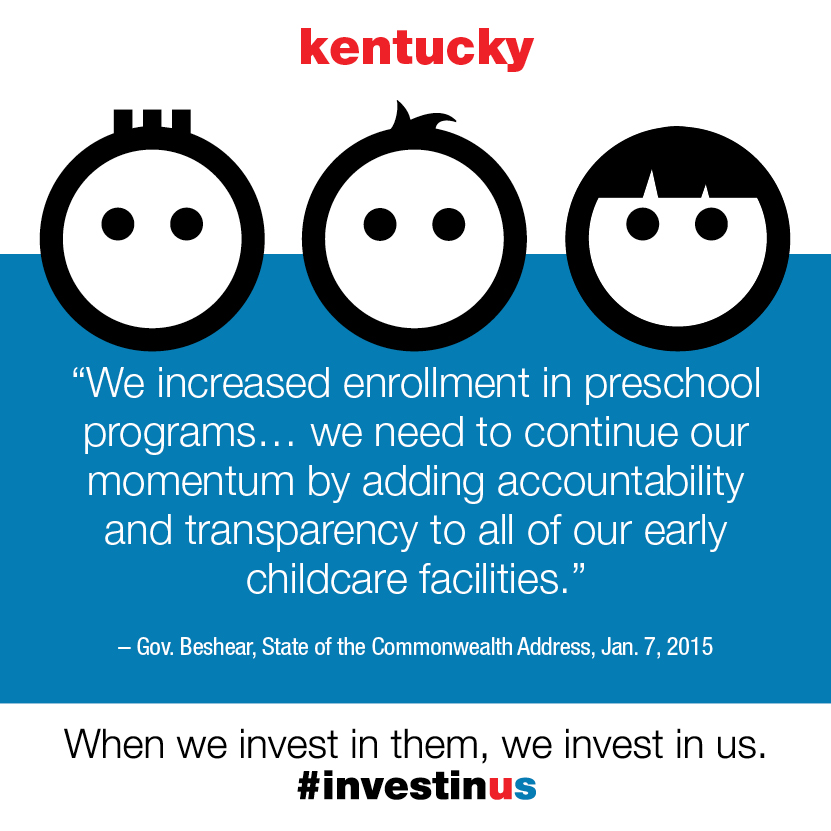 kentucky

“We increased enrollment in preschool programs… we need to continue our momentum by adding accountability and transparency to all of our early childcare facilities.”

– Gov. Beshear, State of the Commonwealth Address, Jan. 7, 2015

When we invest in them, we invest in us.
#investinus